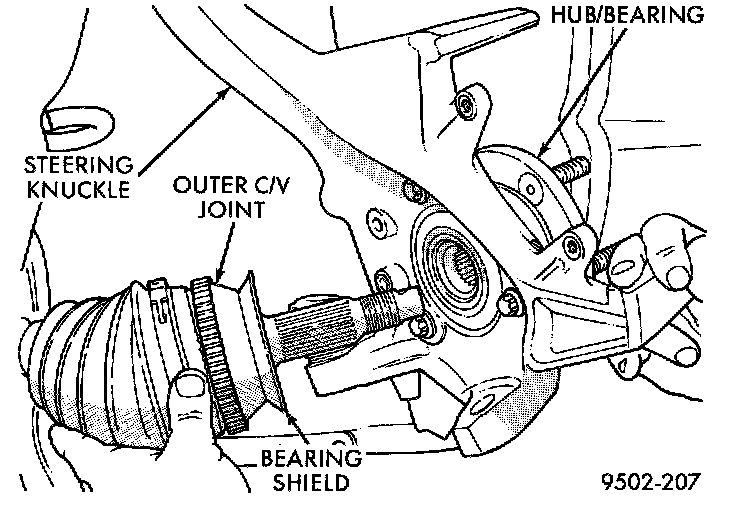 HUB/BEARING

STEERING KNUCKLE

OUTER C/V JOINT

BEARING SHIELD

9502-207