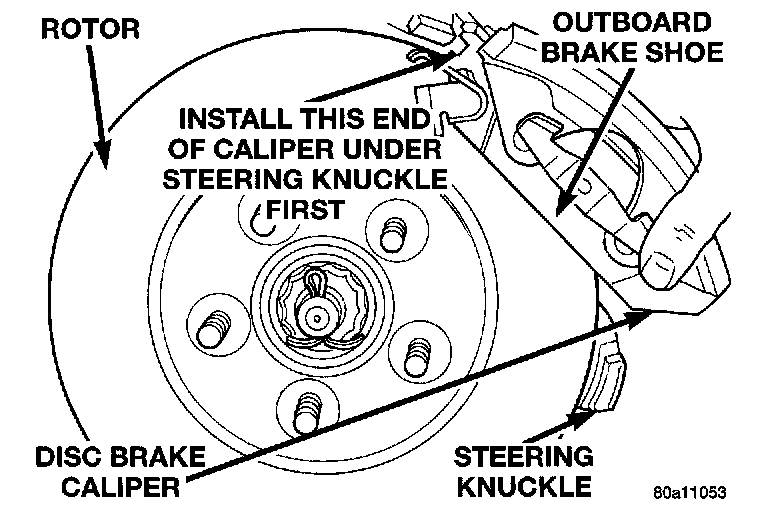 ROTOR

OUTBOARD BRAKE SHOE

INSTALL THIS END OF CALIPER UNDER STEERING KNUCKLE FIRST

DISC BRAKE CALIPER

STEERING KNUCKLE

80a11053