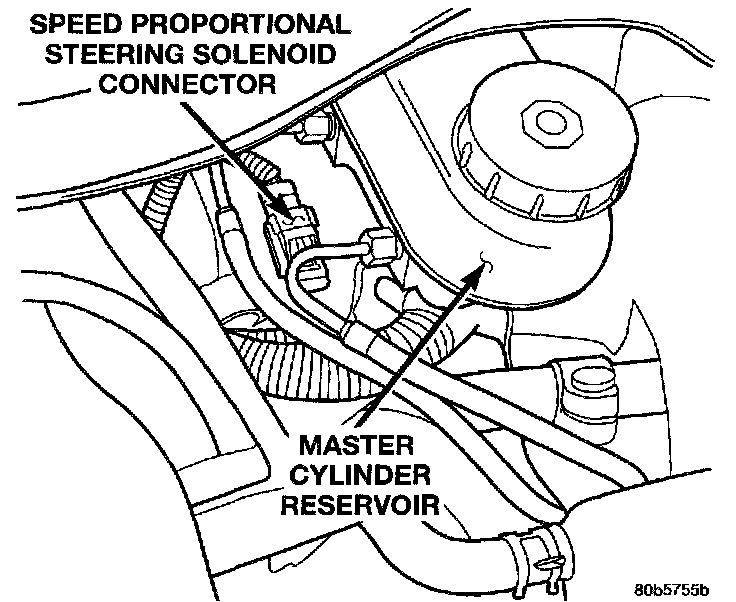 SPEED PROPORTIONAL STEERING SOLENOID CONNECTOR

MASTER CYLINDER RESERVOIR

80b5755b