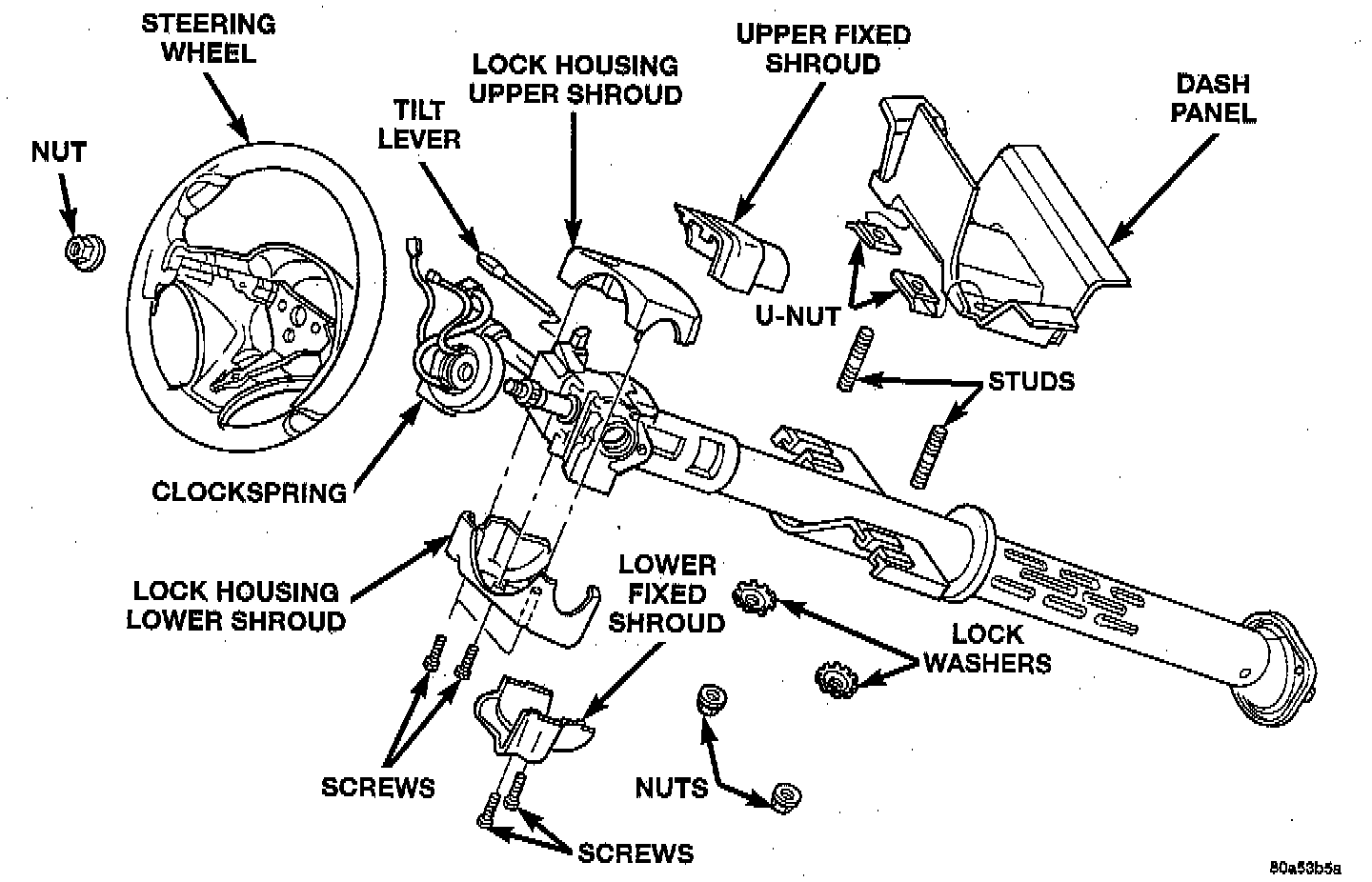 STEERING WHEEL

NUT

TILT LEVER

LOCK HOUSING UPPER SHROUD

UPPER FIXED SHROUD

DASH PANEL

U-NUT

STUDS

CLOCKSPRING

LOCK HOUSING LOWER SHROUD

LOWER FIXED SHROUD

LOCK WASHERS

SCREWS

NUTS

SCREWS

80a53b5a