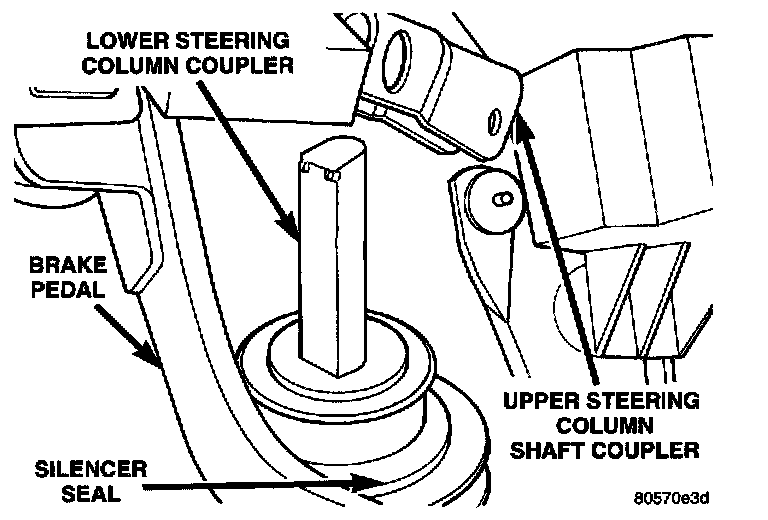 LOWER STEERING COLUMN COUPLER

BRAKE PEDAL

UPPER STEERING COLUMN SHAFT COUPLER

SILENCER SEAL

80570e3d