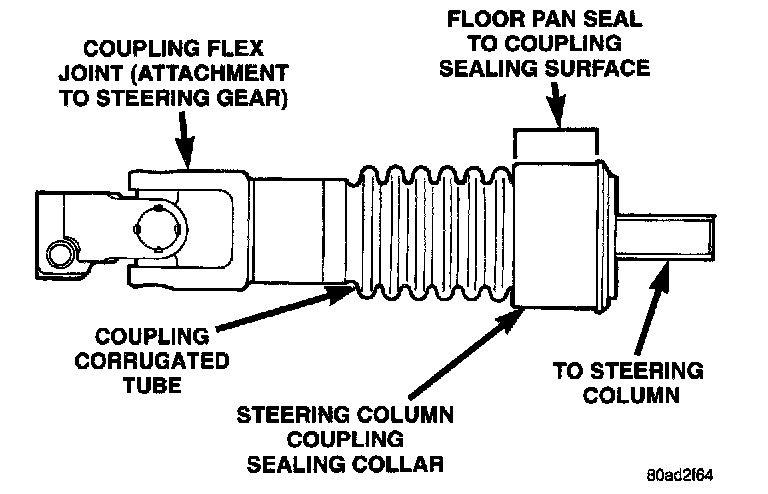 COUPLING FLEX JOINT (ATTACHMENT TO STEERING GEAR)

FLOOR PAN SEAL TO COUPLING SEALING SURFACE

COUPLING CORRUGATED TUBE

STEERING COLUMN COUPLING SEALING COLLAR

TO STEERING COLUMN

80ad2f64