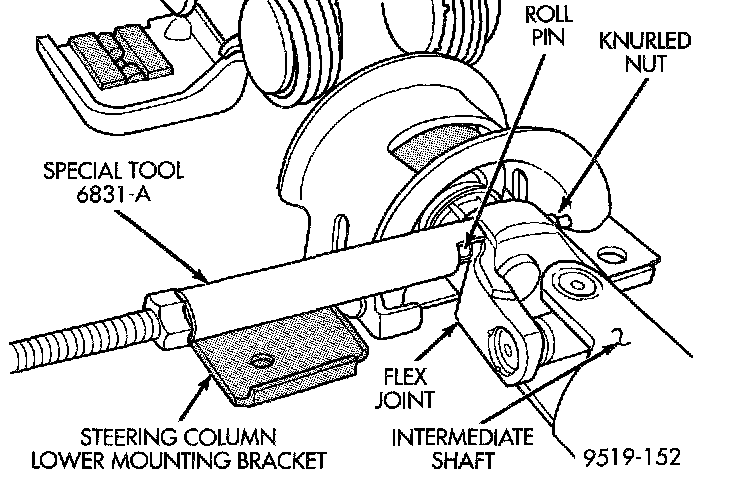 ROLL PIN

KNURLED NUT

SPECIAL TOOL 6831-A

FLEX JOINT

STEERING COLUMN LOWER MOUNTING BRACKET

INTERMEDIATE SHAFT

9519-152