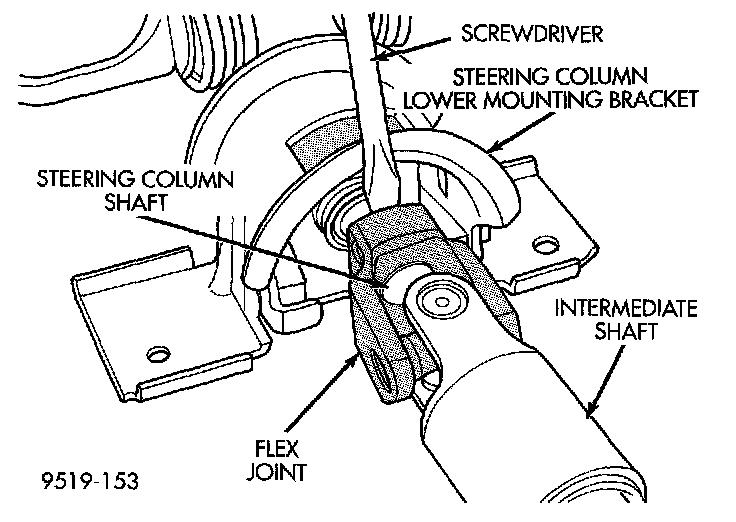 SCREWDRIVER

STEERING COLUMN LOWER MOUNTING BRACKET

STEERING COLUMN SHAFT

INTERMEDIATE SHAFT

FLEX JOINT

9519-153