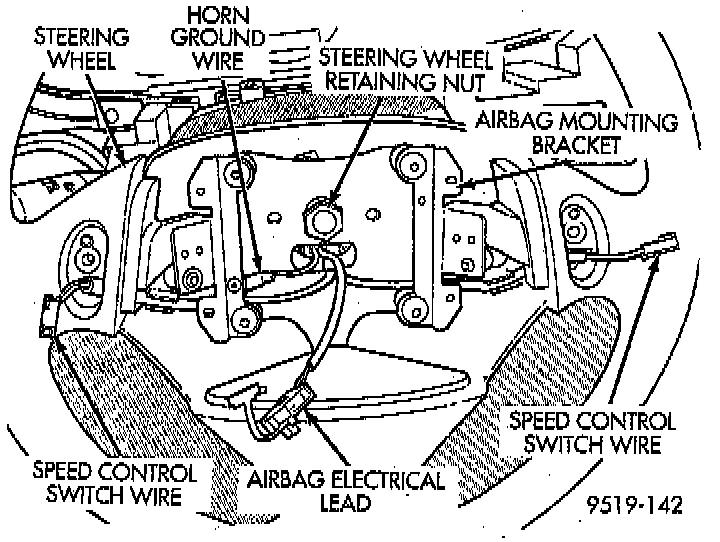 STEERING WHEEL

HORN GROUND WIRE

STEERING WHEEL RETAINING NUT

AIRBAG MOUNTING BRACKET

SPEED CONTROL SWITCH WIRE

SPEED CONTROL SWITCH WIRE

AIRBAG ELECTRICAL LEAD

9519-142