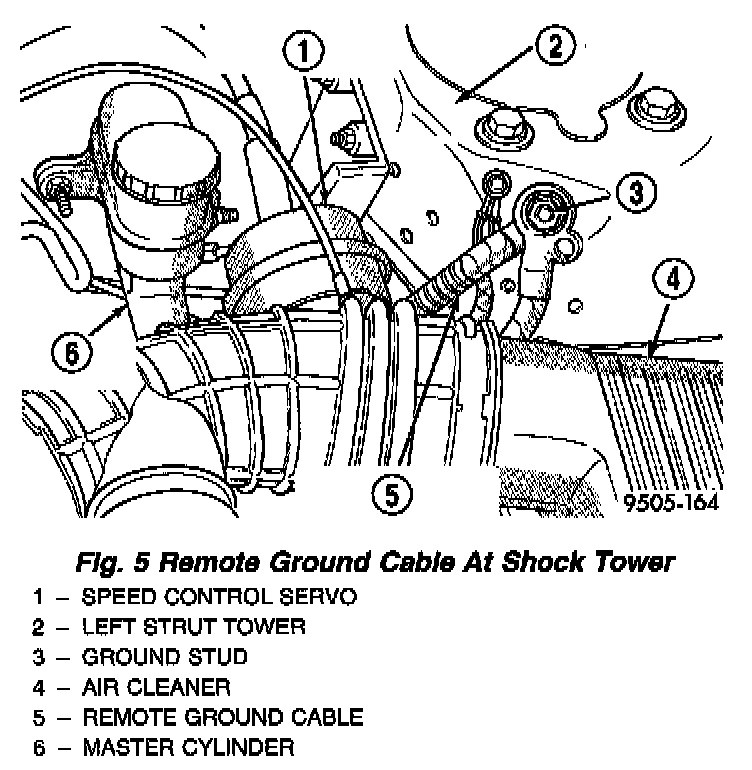 1
2
3
4
6
5
9505-164

Fig. 5 Remote Ground Cable At Shock Tower

1 – SPEED CONTROL SERVO
2 – LEFT STRUT TOWER
3 – GROUND STUD
4 – AIR CLEANER
5 – REMOTE GROUND CABLE
6 – MASTER CYLINDER