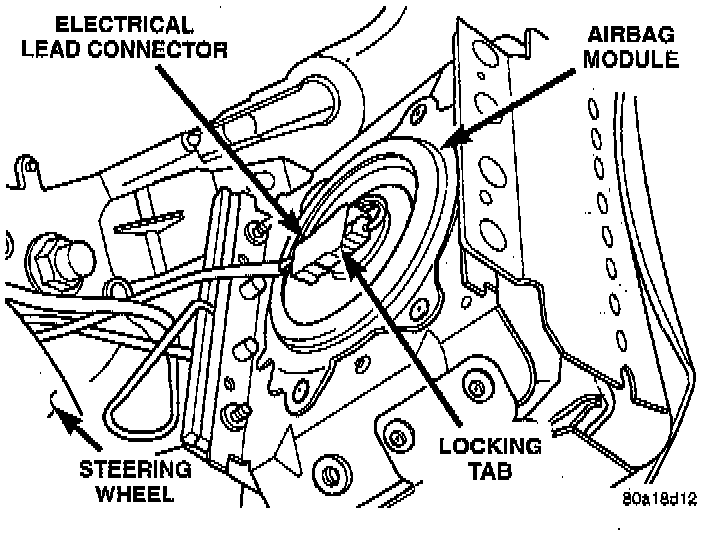 ELECTRICAL LEAD CONNECTOR

AIRBAG MODULE

STEERING WHEEL

LOCKING TAB

80a18d12