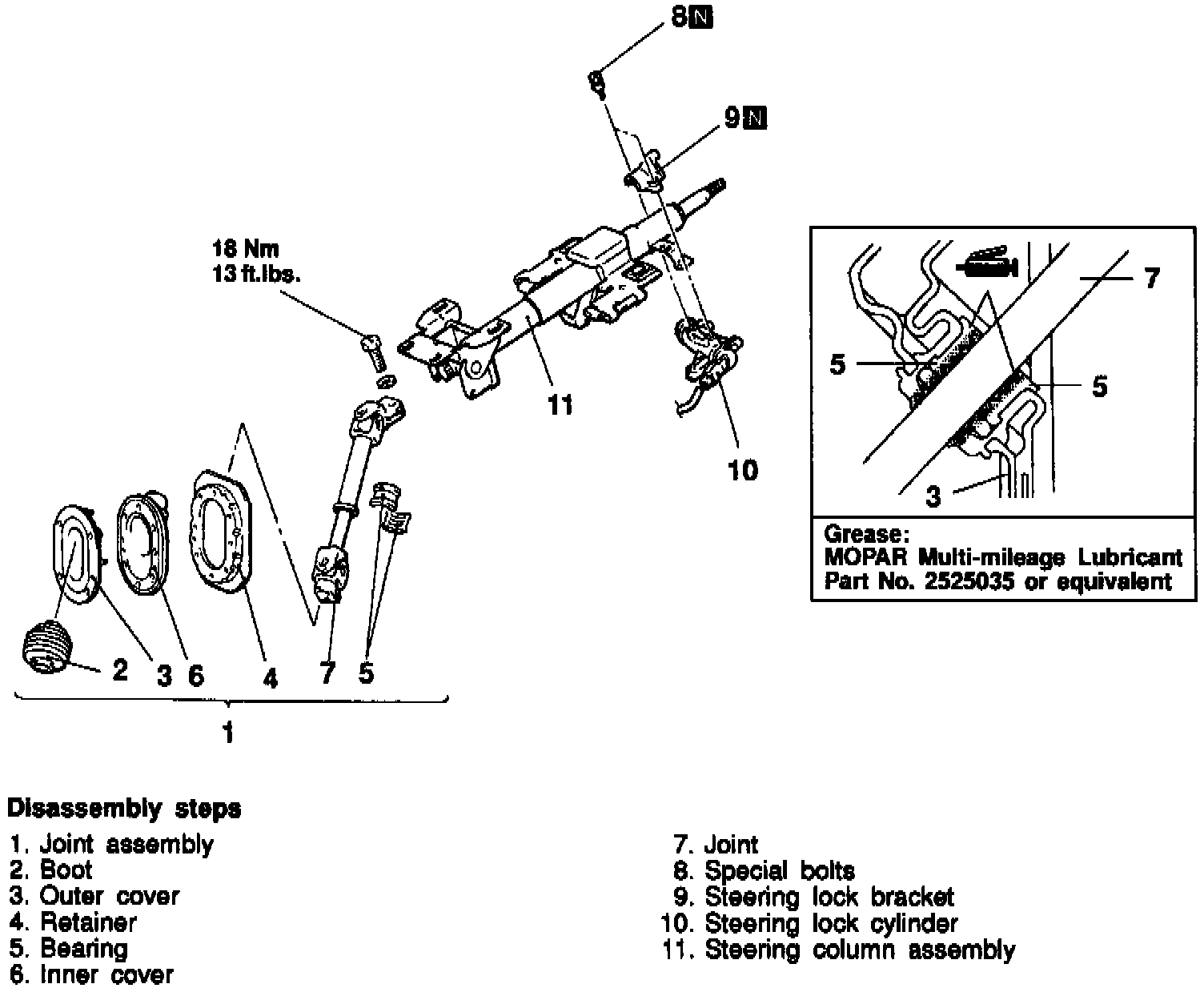 8 N

9 N

18 Nm
13 ft.lbs.

11

10

2 3 6 4 7 5

1

7

5

5

3

Grease:
MOPAR Multi-mileage Lubricant
Part No. 2525035 or equivalent

Disassembly steps
1. Joint assembly
2. Boot
3. Outer cover
4. Retainer
5. Bearing
6. Inner cover

7. Joint
8. Special bolts
9. Steering lock bracket
10. Steering lock cylinder
11. Steering column assembly