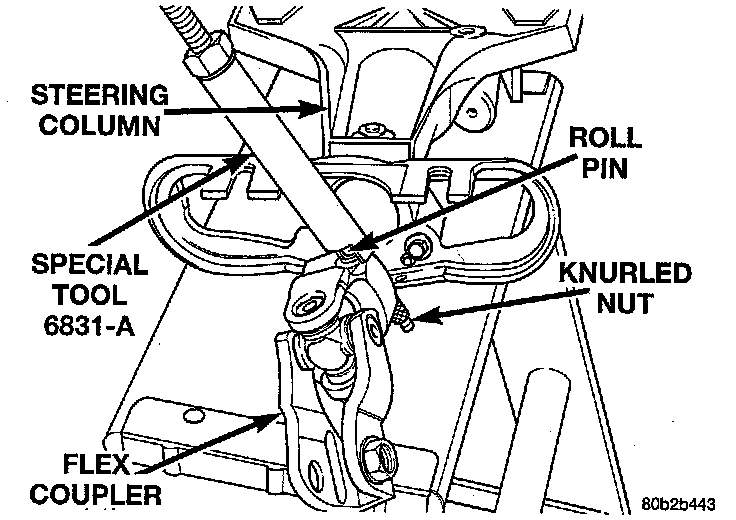 STEERING COLUMN

ROLL PIN

SPECIAL TOOL 6831-A

KNURLED NUT

FLEX COUPLER

80b2b443