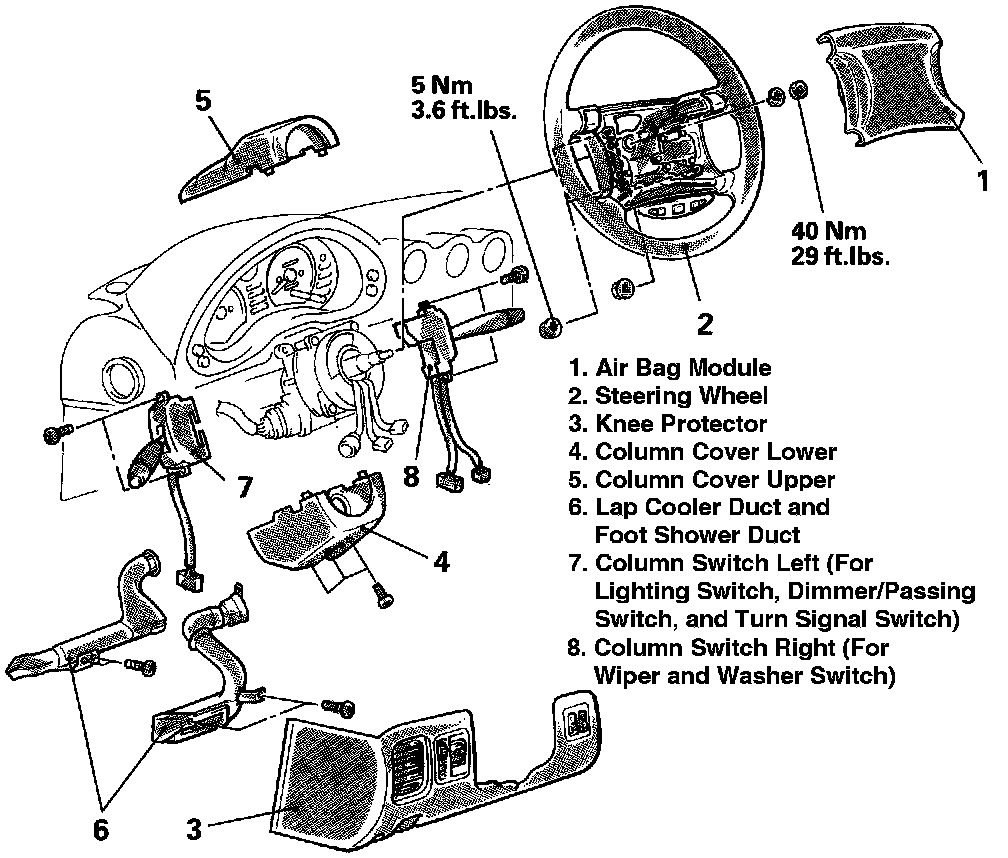 5

5 Nm
3.6 ft.lbs.

1

40 Nm
29 ft.lbs.

2

7

8

4

6

3

1. Air Bag Module
2. Steering Wheel
3. Knee Protector
4. Column Cover Lower
5. Column Cover Upper
6. Lap Cooler Duct and Foot Shower Duct
7. Column Switch Left (For Lighting Switch, Dimmer/Passing Switch, and Turn Signal Switch)
8. Column Switch Right (For Wiper and Washer Switch)