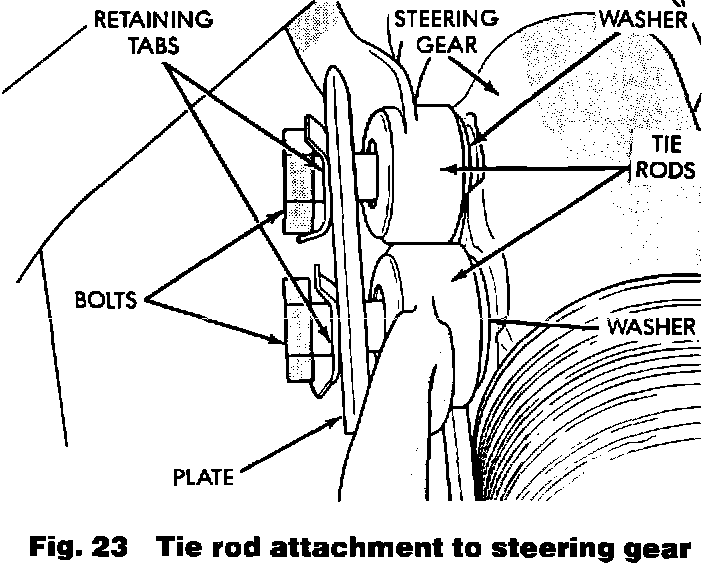 RETAINING TABS

STEERING GEAR

WASHER

TIE RODS

BOLTS

WASHER

PLATE

Fig. 23 Tie rod attachment to steering gear