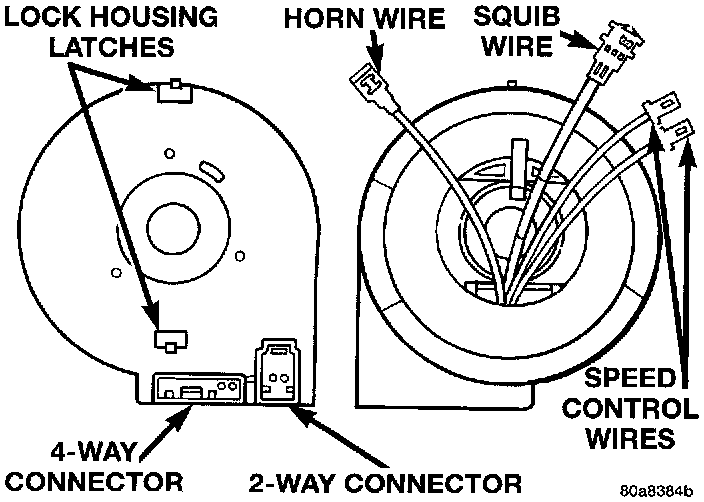 LOCK HOUSING LATCHES

HORN WIRE

SQUIB WIRE

SPEED CONTROL WIRES

4-WAY CONNECTOR

2-WAY CONNECTOR

80a8384b