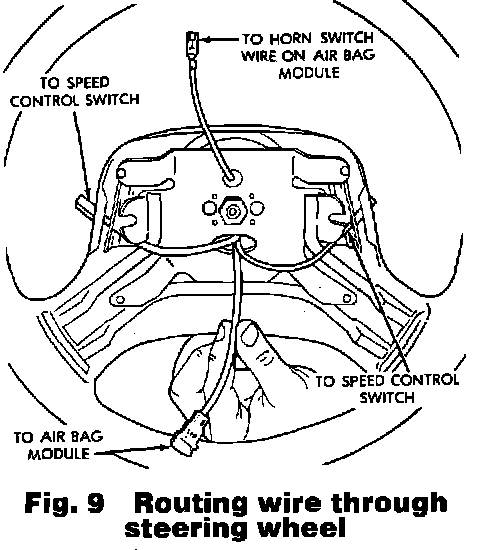 TO HORN SWITCH WIRE ON AIR BAG MODULE

TO SPEED CONTROL SWITCH

TO SPEED CONTROL SWITCH

TO AIR BAG MODULE

Fig. 9 Routing wire through steering wheel