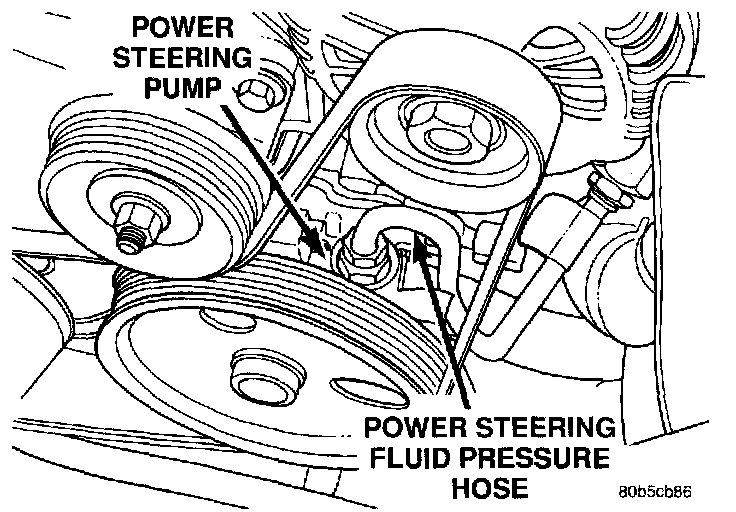 POWER STEERING PUMP

POWER STEERING FLUID PRESSURE HOSE

80b5cb86