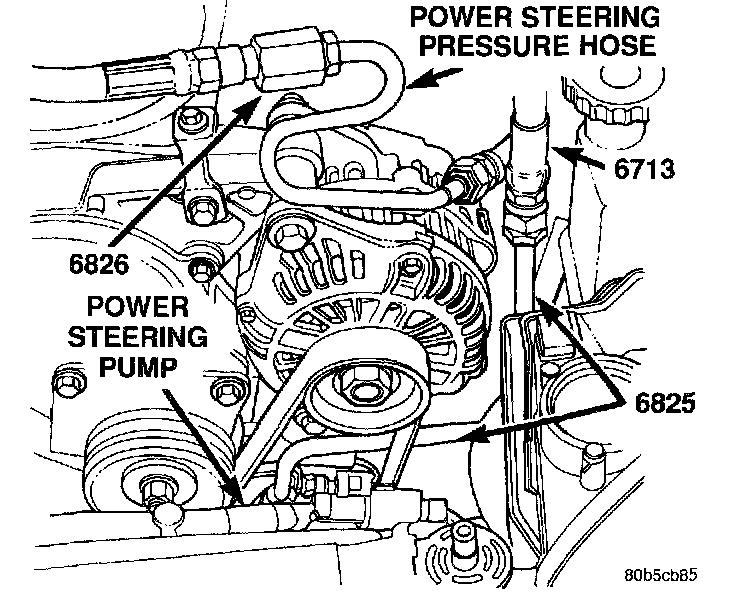 POWER STEERING PRESSURE HOSE

6713

6826

POWER STEERING PUMP

6825

80b5cb85