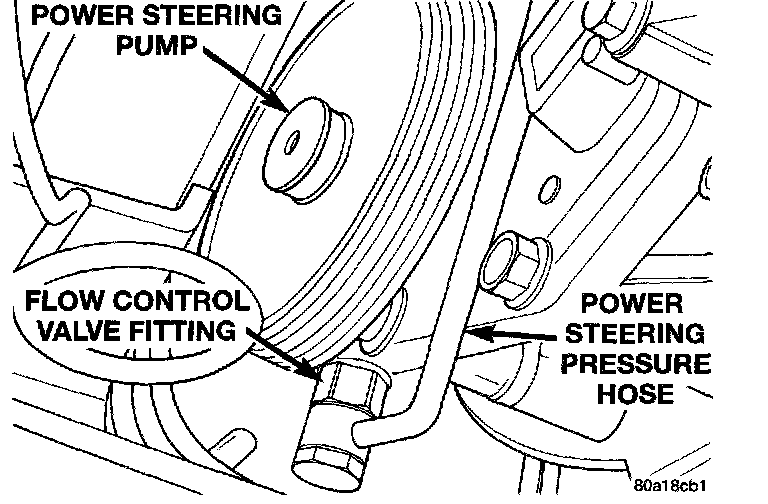 POWER STEERING PUMP

FLOW CONTROL VALVE FITTING

POWER STEERING PRESSURE HOSE

80a18cb1