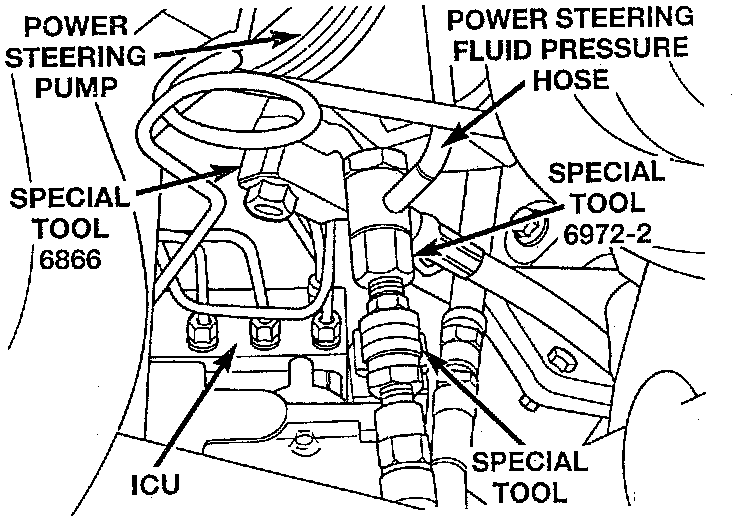 POWER STEERING PUMP

POWER STEERING FLUID PRESSURE HOSE

SPECIAL TOOL 6866

SPECIAL TOOL 6972-2

ICU

SPECIAL TOOL