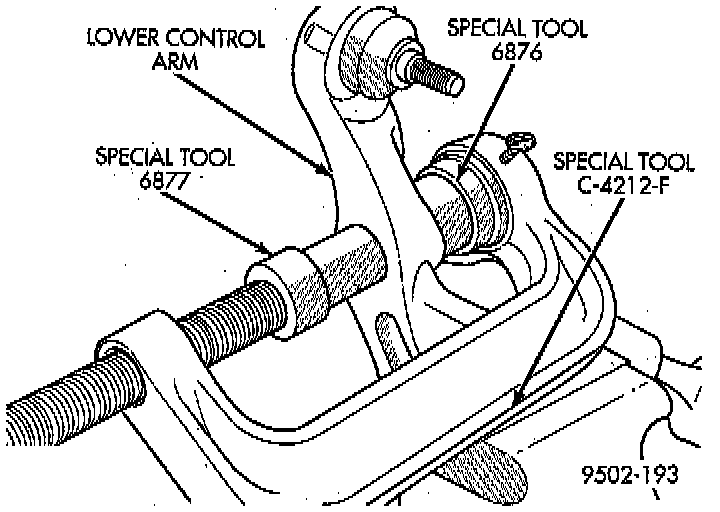 LOWER CONTROL ARM

SPECIAL TOOL 6876

SPECIAL TOOL 6877

SPECIAL TOOL C-4212-F

9502-193