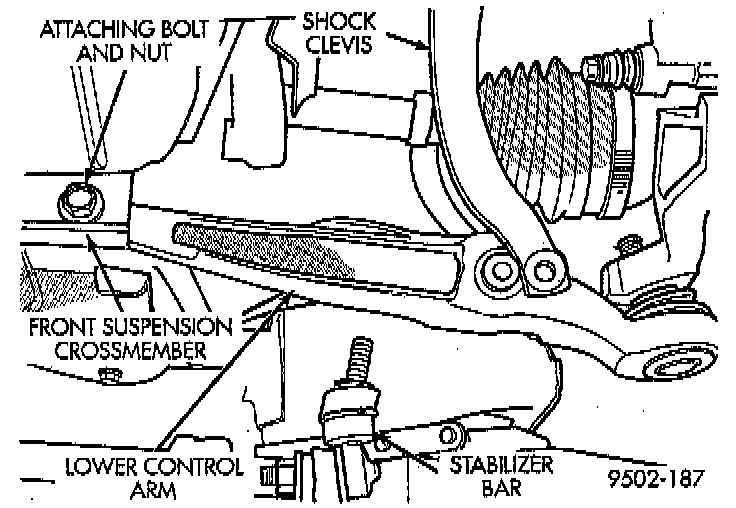 ATTACHING BOLT AND NUT

SHOCK CLEVIS

FRONT SUSPENSION CROSSMEMBER

LOWER CONTROL ARM

STABILIZER BAR

9502-187