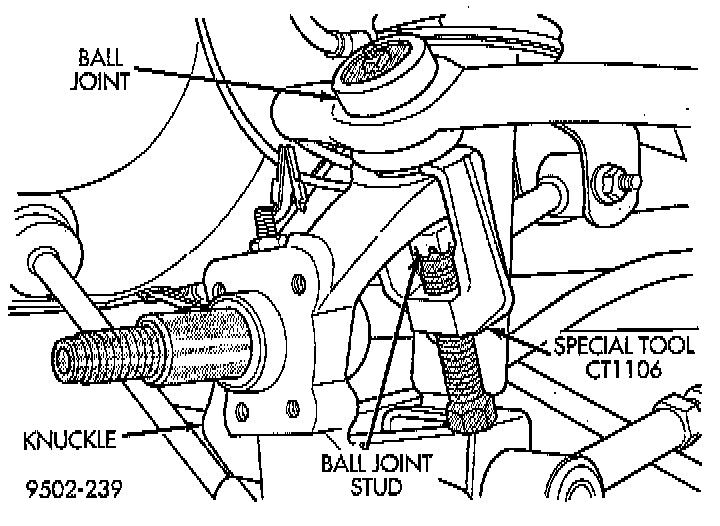 BALL JOINT

SPECIAL TOOL CT1106

KNUCKLE

BALL JOINT STUD

9502-239