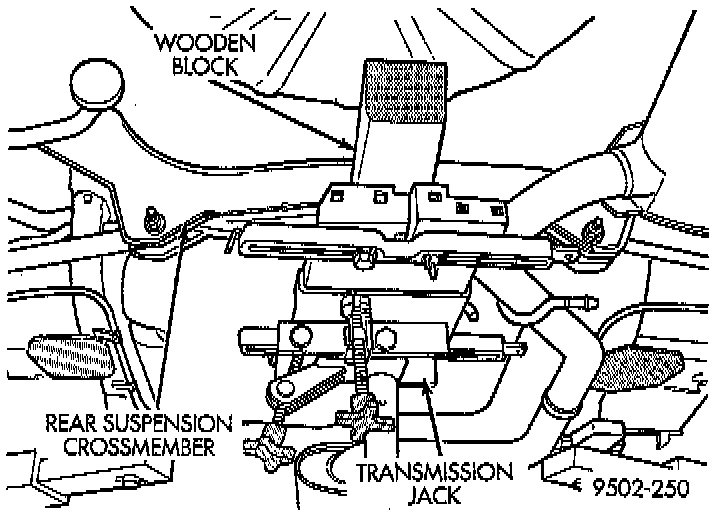 WOODEN BLOCK

REAR SUSPENSION CROSSMEMBER

TRANSMISSION JACK

9502-250