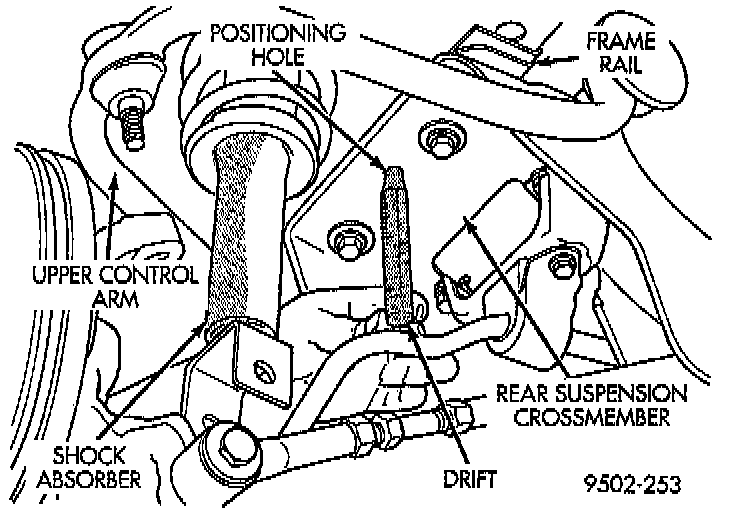 POSITIONING HOLE

FRAME RAIL

UPPER CONTROL ARM

REAR SUSPENSION CROSSMEMBER

SHOCK ABSORBER

DRIFT

9502-253