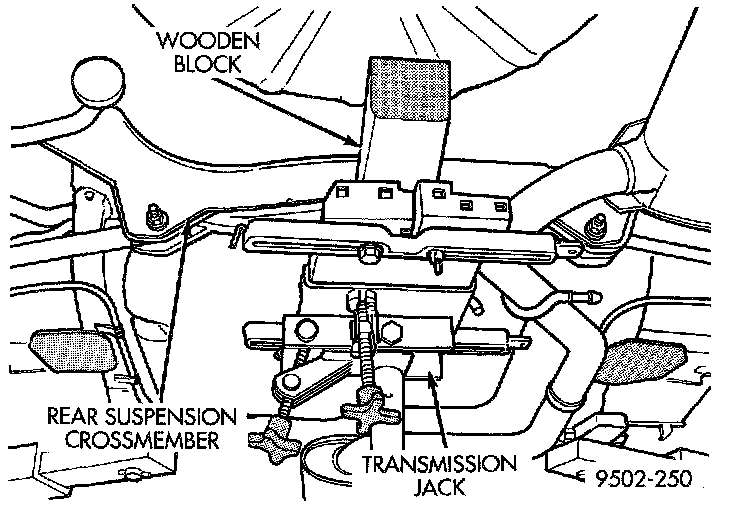 WOODEN BLOCK

REAR SUSPENSION CROSSMEMBER

TRANSMISSION JACK

9502-250