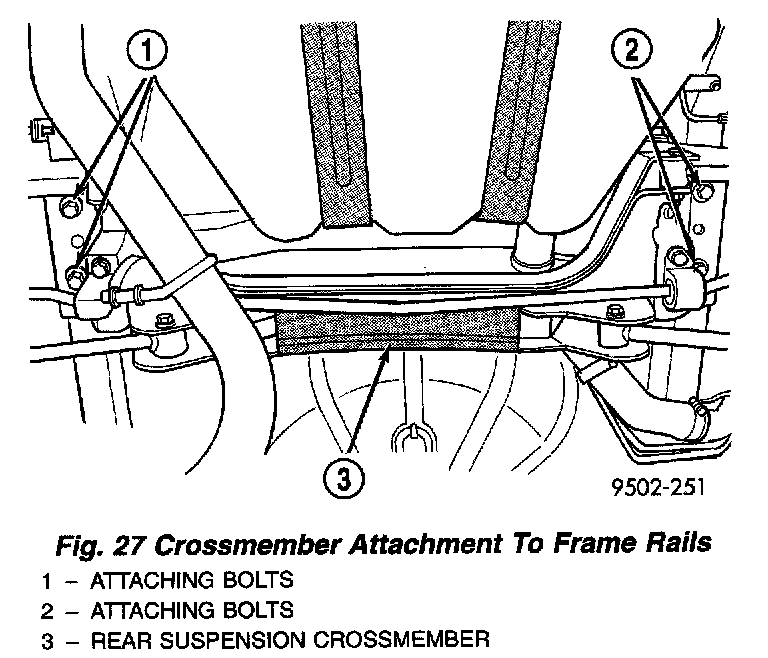 1

2

3

9502-251

Fig. 27 Crossmember Attachment To Frame Rails

1 – ATTACHING BOLTS
2 – ATTACHING BOLTS
3 – REAR SUSPENSION CROSSMEMBER