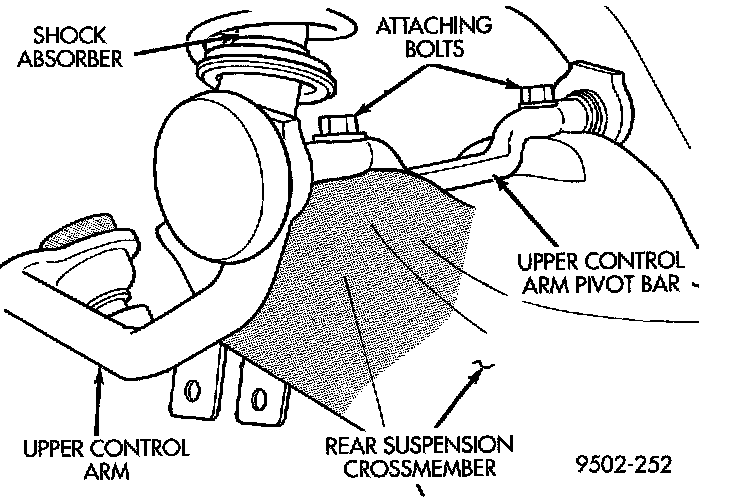 SHOCK ABSORBER

ATTACHING BOLTS

UPPER CONTROL ARM PIVOT BAR

UPPER CONTROL ARM

REAR SUSPENSION CROSSMEMBER

9502-252