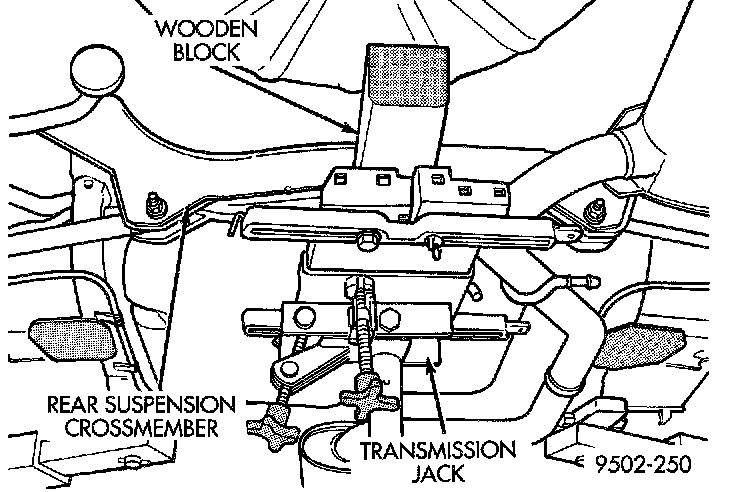 WOODEN BLOCK

REAR SUSPENSION CROSSMEMBER

TRANSMISSION JACK

9502-250