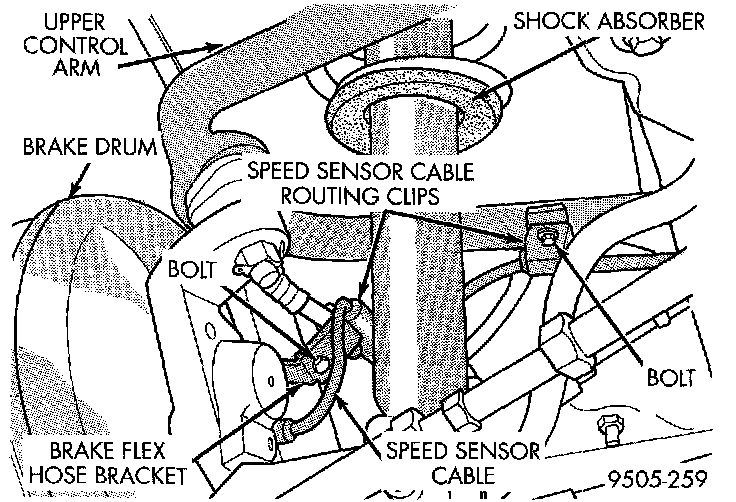 UPPER CONTROL ARM

SHOCK ABSORBER

BRAKE DRUM

SPEED SENSOR CABLE ROUTING CLIPS

BOLT

BOLT

BRAKE FLEX HOSE BRACKET

SPEED SENSOR CABLE

9505-259