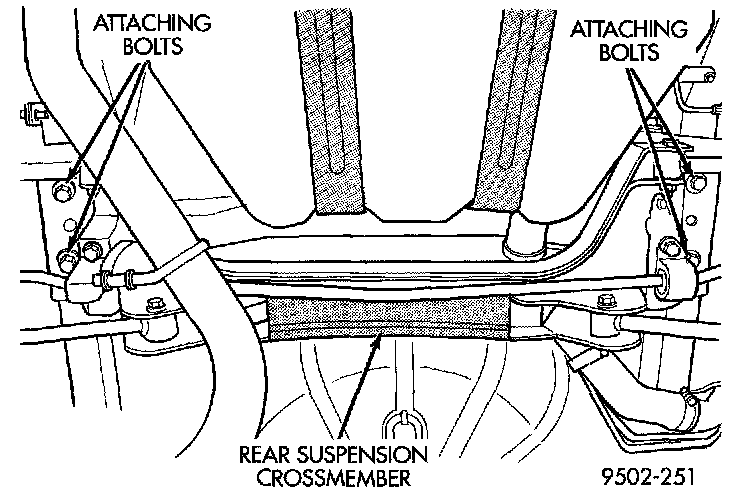 ATTACHING BOLTS

ATTACHING BOLTS

REAR SUSPENSION CROSSMEMBER

9502-251