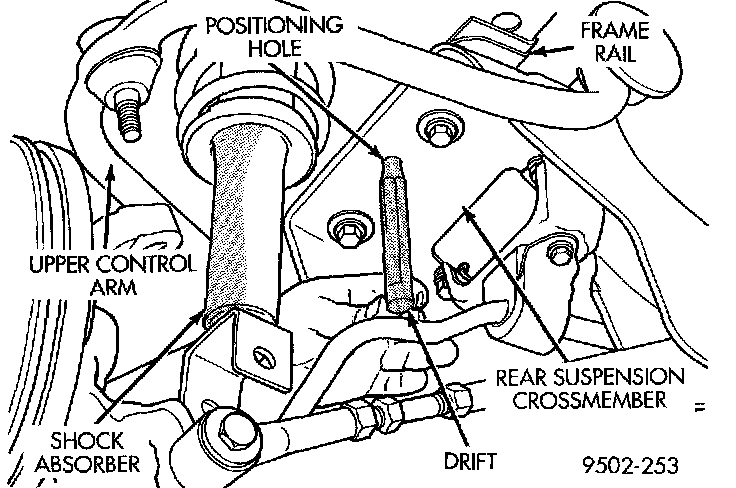 POSITIONING HOLE

FRAME RAIL

UPPER CONTROL ARM

REAR SUSPENSION CROSSMEMBER

SHOCK ABSORBER

DRIFT

9502-253