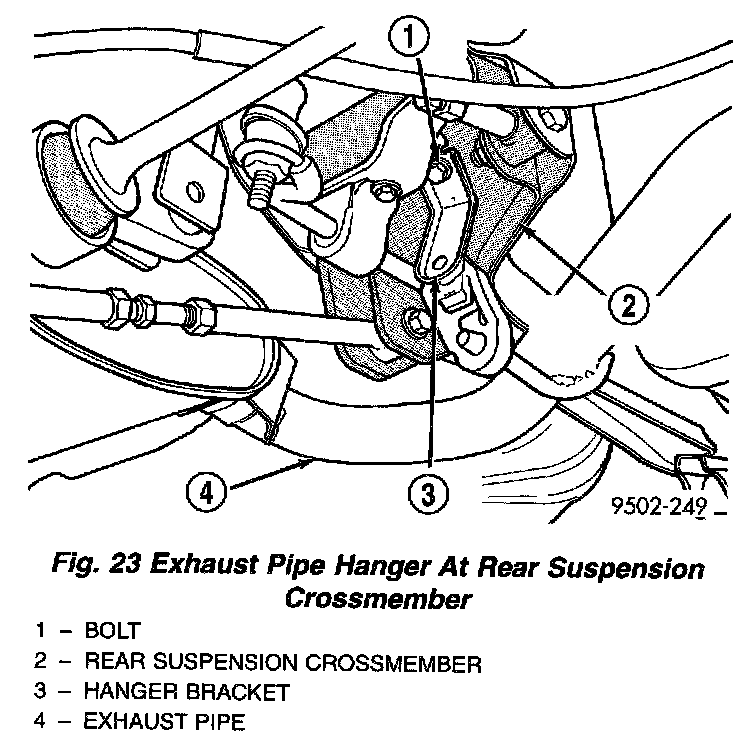 1

2

4

3

9502-249

Fig. 23 Exhaust Pipe Hanger At Rear Suspension Crossmember

1 – BOLT
2 – REAR SUSPENSION CROSSMEMBER
3 – HANGER BRACKET
4 – EXHAUST PIPE