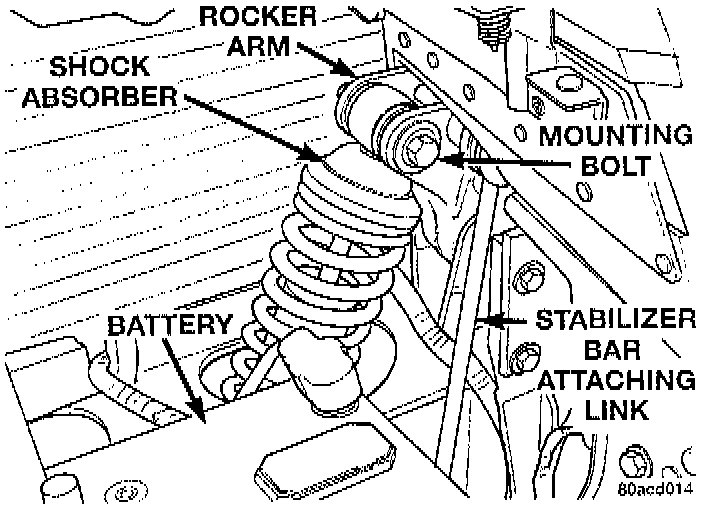 ROCKER ARM

SHOCK ABSORBER

MOUNTING BOLT

BATTERY

STABILIZER BAR ATTACHING LINK

80acd014