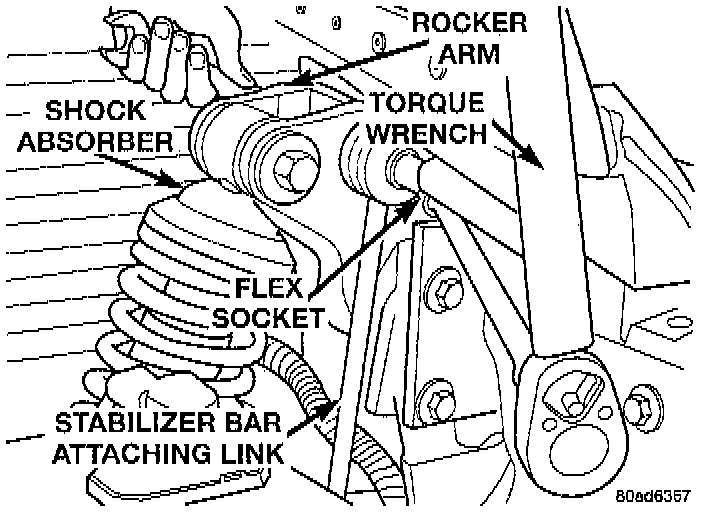 ROCKER ARM

SHOCK ABSORBER

TORQUE WRENCH

FLEX SOCKET

STABILIZER BAR ATTACHING LINK

80ad6357