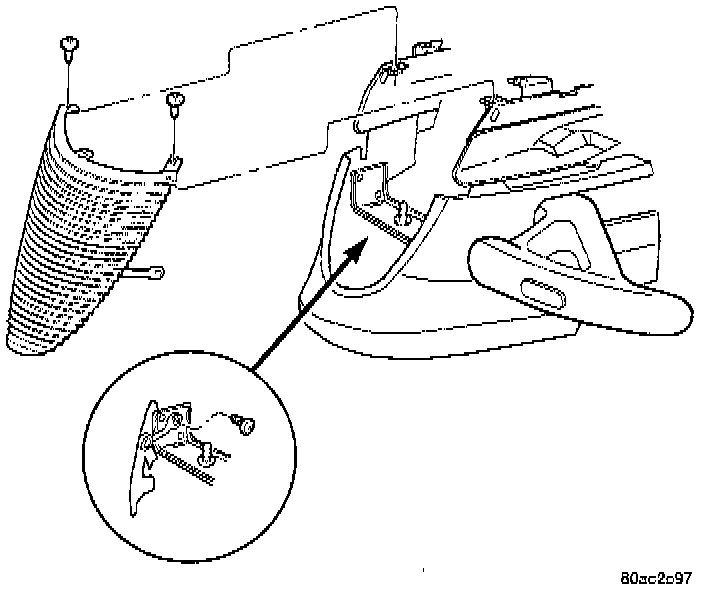 80ac2c97