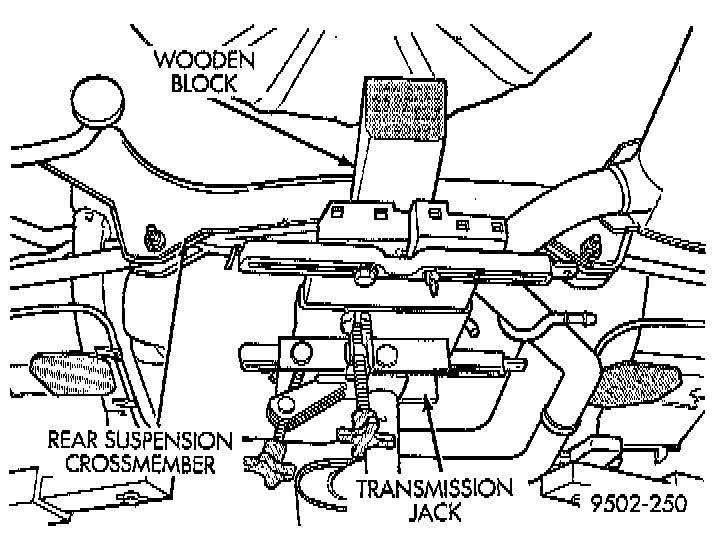 WOODEN BLOCK

REAR SUSPENSION CROSSMEMBER

TRANSMISSION JACK

9502-250