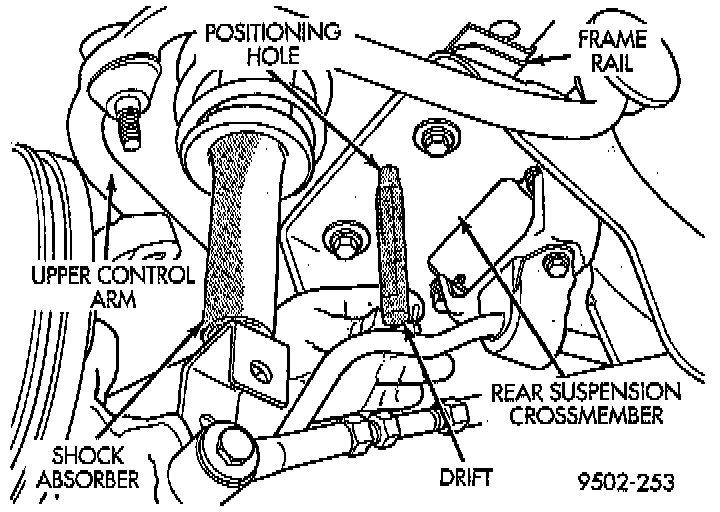 POSITIONING HOLE

FRAME RAIL

UPPER CONTROL ARM

REAR SUSPENSION CROSSMEMBER

SHOCK ABSORBER

DRIFT

9502-253