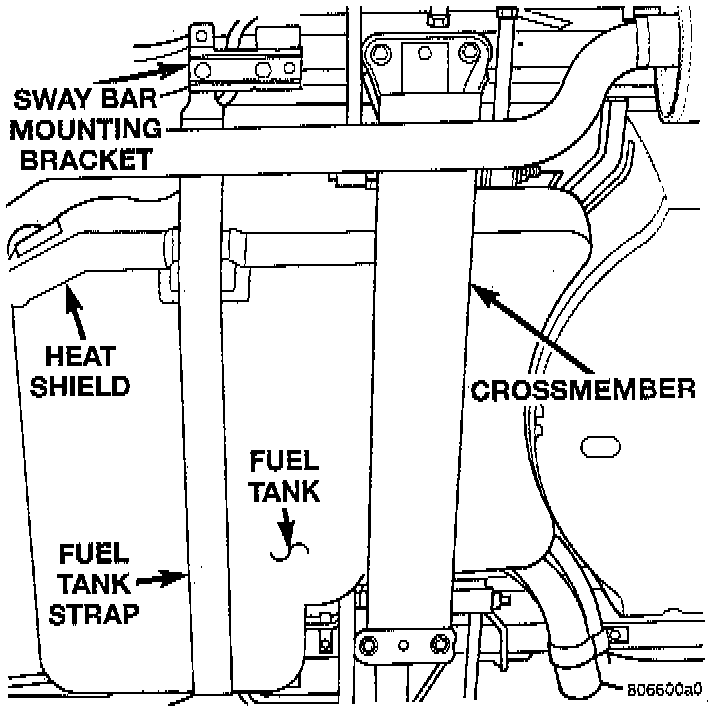 SWAY BAR MOUNTING BRACKET

HEAT SHIELD

CROSSMEMBER

FUEL TANK

FUEL TANK STRAP

806600a0