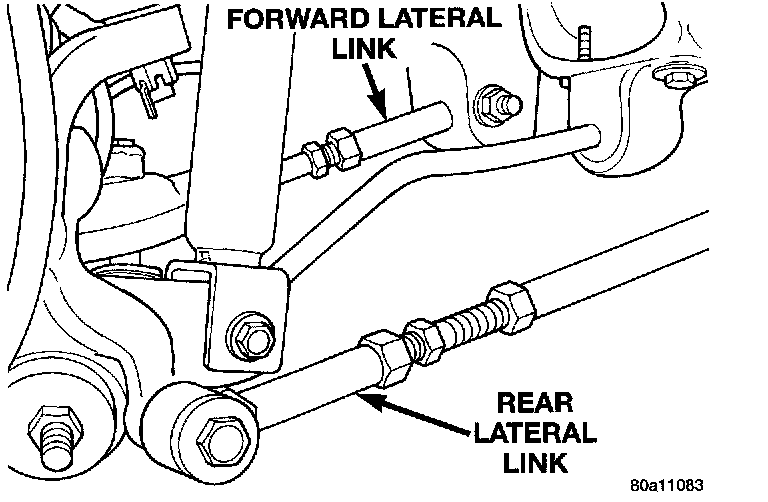 FORWARD LATERAL LINK

REAR LATERAL LINK

80a11083