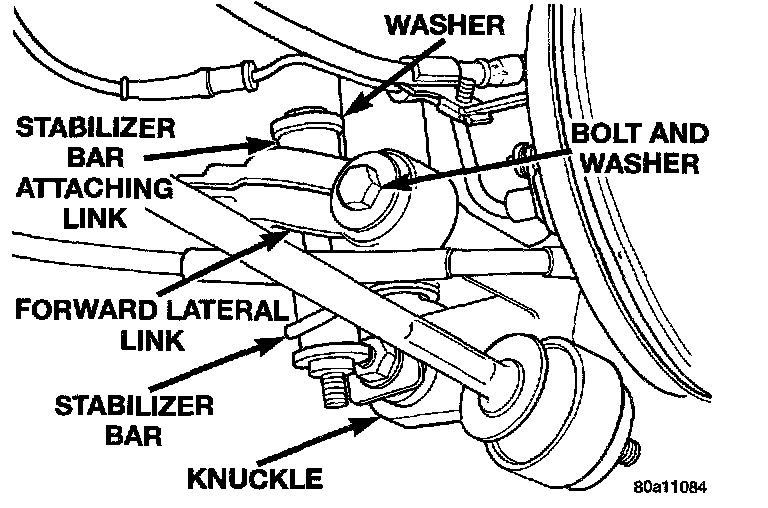 WASHER

STABILIZER BAR ATTACHING LINK

BOLT AND WASHER

FORWARD LATERAL LINK

STABILIZER BAR

KNUCKLE

80a11084