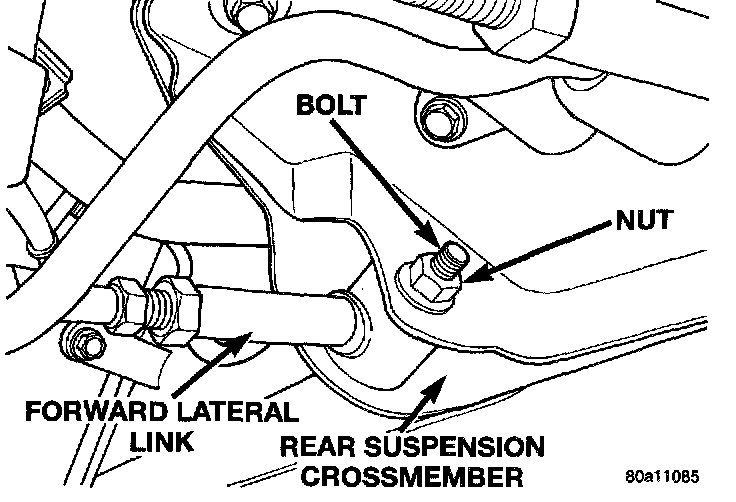 BOLT

NUT

FORWARD LATERAL LINK

REAR SUSPENSION CROSSMEMBER

80a11085