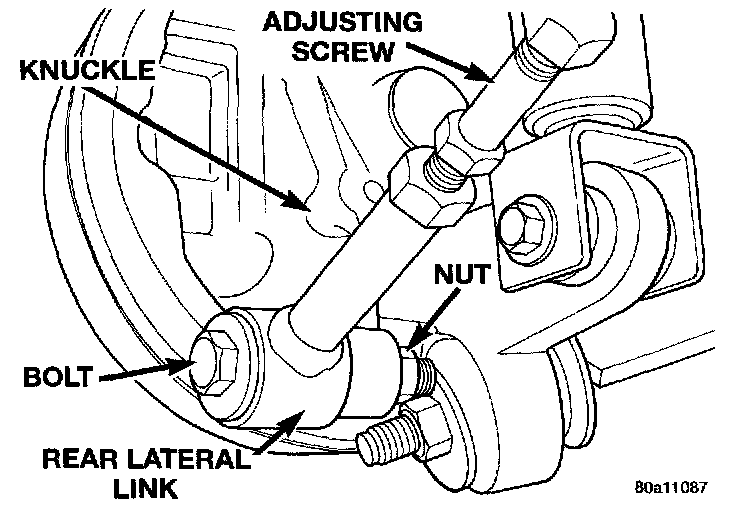 ADJUSTING SCREW

KNUCKLE

NUT

BOLT

REAR LATERAL LINK

80a11087