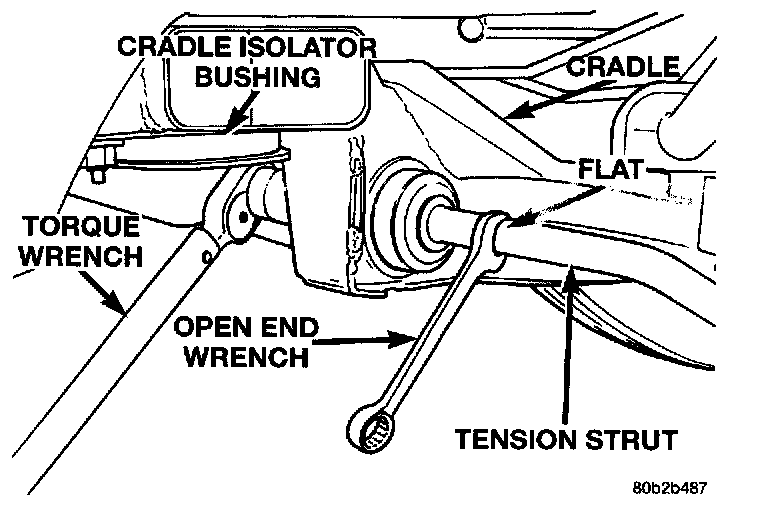 CRADLE ISOLATOR BUSHING

CRADLE

FLAT

TORQUE WRENCH

OPEN END WRENCH

TENSION STRUT

80b2b487