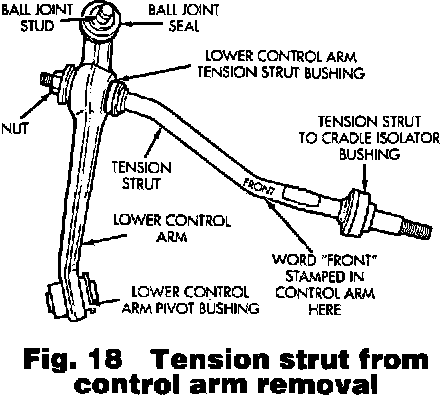 BALL JOINT STUD

BALL JOINT SEAL

LOWER CONTROL ARM TENSION STRUT BUSHING

NUT

TENSION STRUT TO CRADLE ISOLATOR BUSHING

TENSION STRUT

FRONT

LOWER CONTROL ARM

WORD "FRONT" STAMPED IN CONTROL ARM HERE

LOWER CONTROL ARM PIVOT BUSHING

Fig. 18 Tension strut from control arm removal