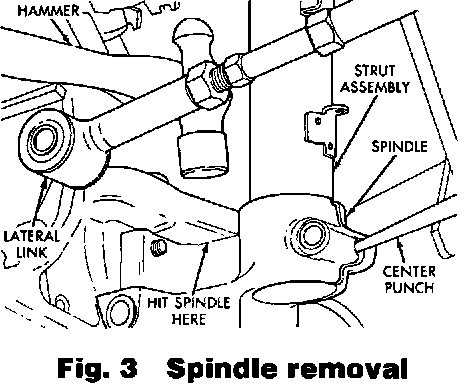 HAMMER

STRUT ASSEMBLY

SPINDLE

LATERAL LINK

HIT SPINDLE HERE

CENTER PUNCH

Fig. 3 Spindle removal