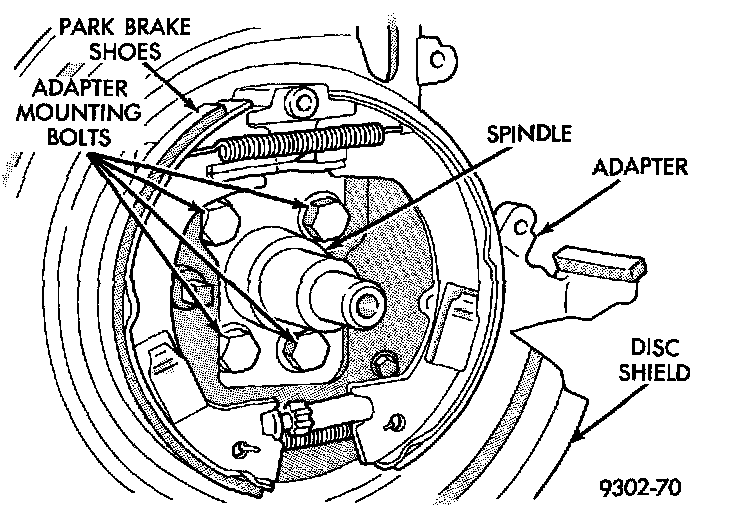 PARK BRAKE SHOES

ADAPTER MOUNTING BOLTS

SPINDLE

ADAPTER

DISC SHIELD

9302-70