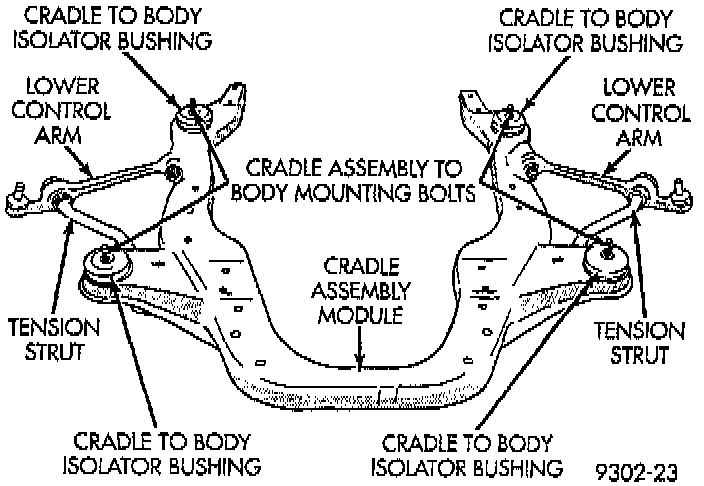 CRADLE TO BODY ISOLATOR BUSHING

CRADLE TO BODY ISOLATOR BUSHING

LOWER CONTROL ARM

LOWER CONTROL ARM

CRADLE ASSEMBLY TO BODY MOUNTING BOLTS

CRADLE ASSEMBLY MODULE

TENSION STRUT

TENSION STRUT

CRADLE TO BODY ISOLATOR BUSHING

CRADLE TO BODY ISOLATOR BUSHING

9302-23