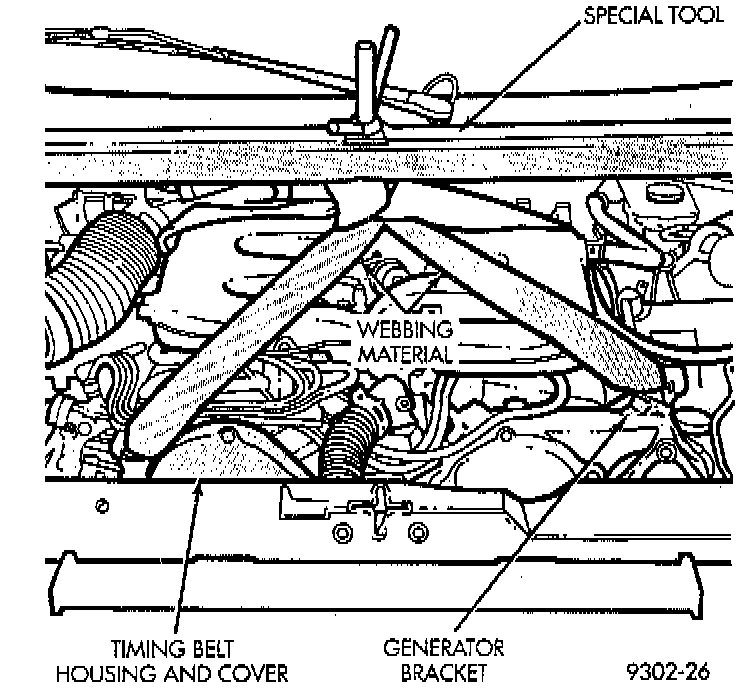 SPECIAL TOOL

WEBBING MATERIAL

TIMING BELT HOUSING AND COVER

GENERATOR BRACKET

9302-26